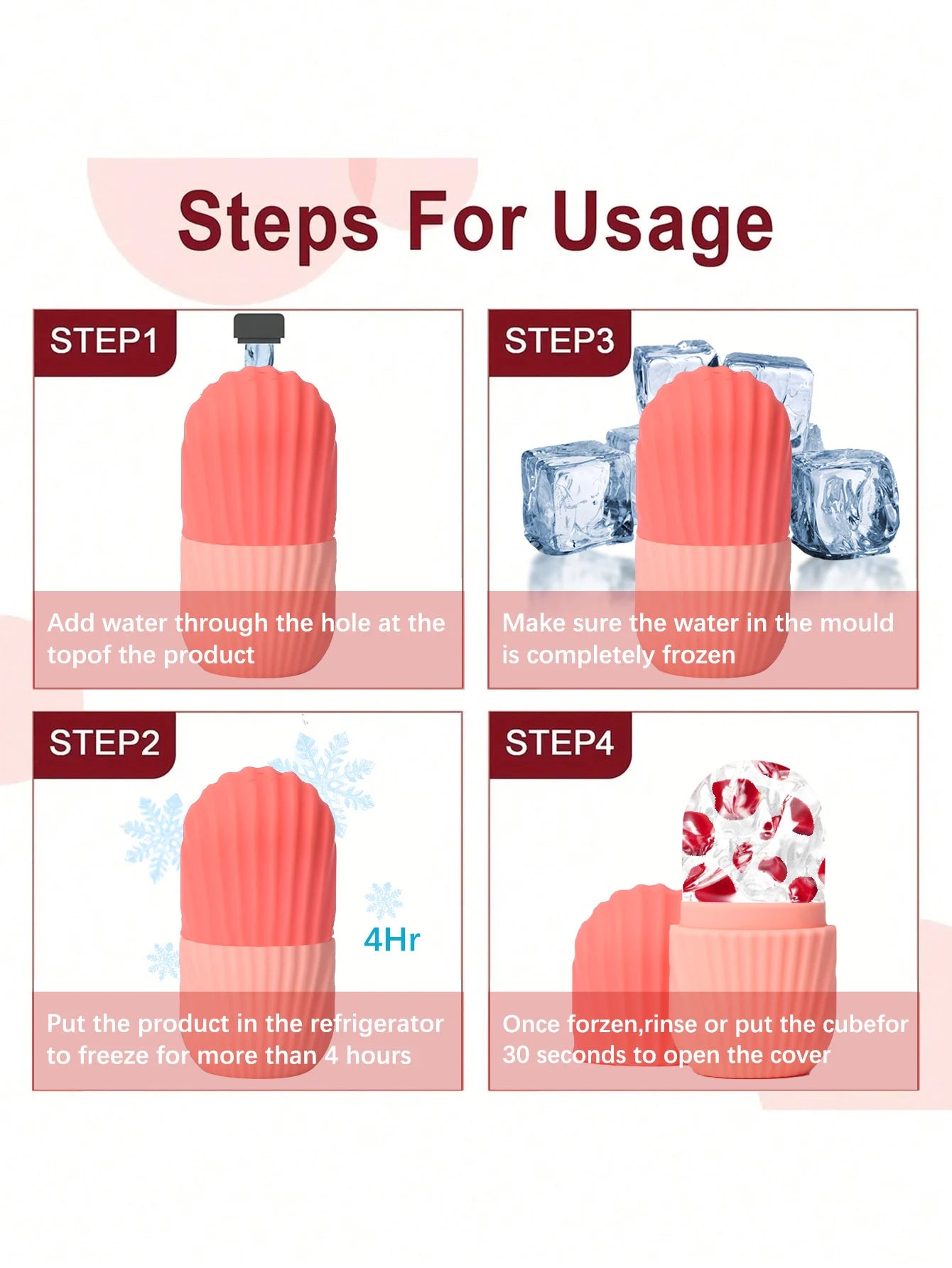 Steps For Usage

STEP1

Add water through the hole at the topof the product

STEP3

Make sure the water in the mould is completely frozen

STEP2

4Hr

Put the product in the refrigerator to freeze for more than 4 hours

STEP4

Once forzen,rinse or put the cubefor 30 seconds to open the cover